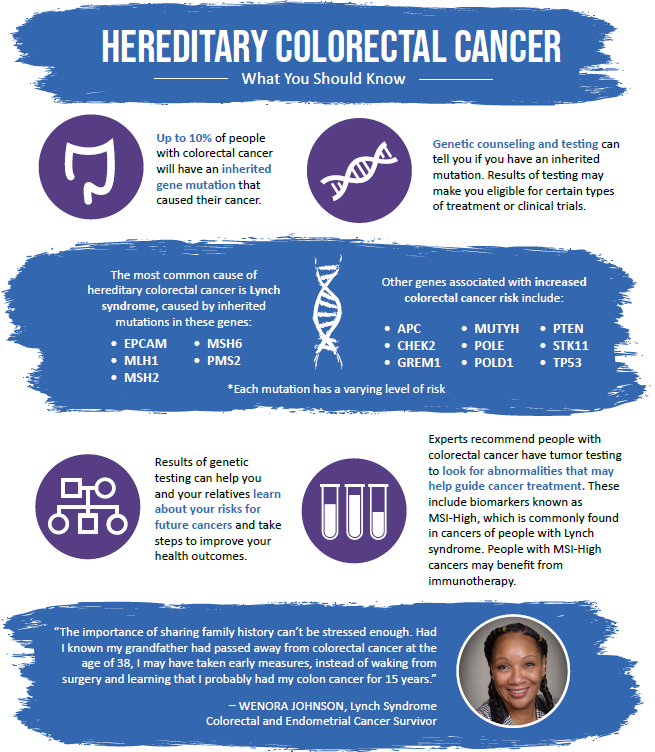 HEREDITARY COLORECTAL CANCER

What You Should Know

Up to 10% of people with colorectal cancer will have an inherited gene mutation that caused their cancer.

Genetic counseling and testing can tell you if you have an inherited mutation. Results of testing may make you eligible for certain types of treatment or clinical trials.

The most common cause of hereditary colorectal cancer is Lynch syndrome, caused by inherited mutations in these genes:

- EPCAM
- MLH1
- MSH2
- MSH6
- PMS2

Other genes associated with increased colorectal cancer risk include:

- APC
- CHEK2
- GREM1
- MUTYH
- POLE
- POLD1
- PTEN
- STK11
- TP53

*Each mutation has a varying level of risk

Results of genetic testing can help you and your relatives learn about your risks for future cancers and take steps to improve your health outcomes.

Experts recommend people with colorectal cancer have tumor testing to look for abnormalities that may help guide cancer treatment. These include biomarkers known as MSI-High, which is commonly found in cancers of people with Lynch syndrome. People with MSI-High cancers may benefit from immunotherapy.

"The importance of sharing family history can't be stressed enough. Had I known my grandfather had passed away from colorectal cancer at the age of 38, I may have taken early measures, instead of waking from surgery and learning that I probably had my colon cancer for 15 years."

– WENORA JOHNSON, Lynch Syndrome Colorectal and Endometrial Cancer Survivor