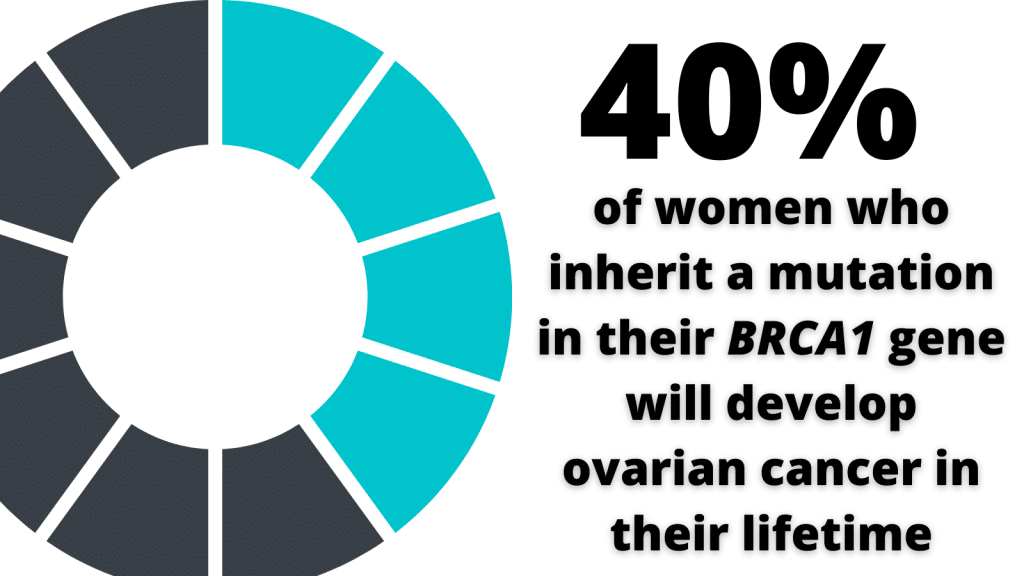 40%

of women who inherit a mutation in their BRCA1 gene will develop ovarian cancer in their lifetime