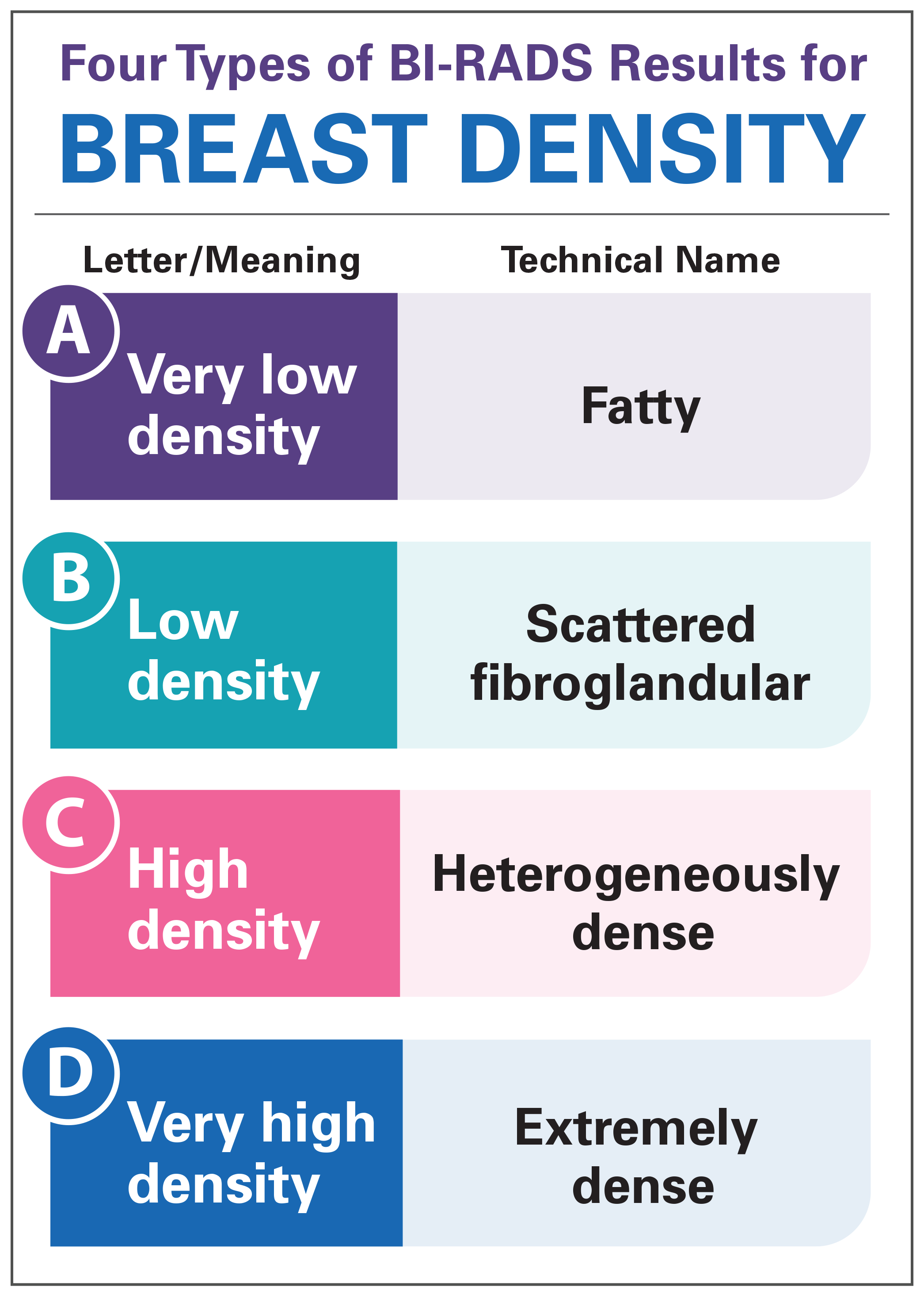 Four Types of BI-RADS Results for
BREAST DENSITY

| Letter/Meaning | Technical Name |
|---|---|
| A Very low density | Fatty |
| B Low density | Scattered fibroglandular |
| C High density | Heterogeneously dense |
| D Very high density | Extremely dense |